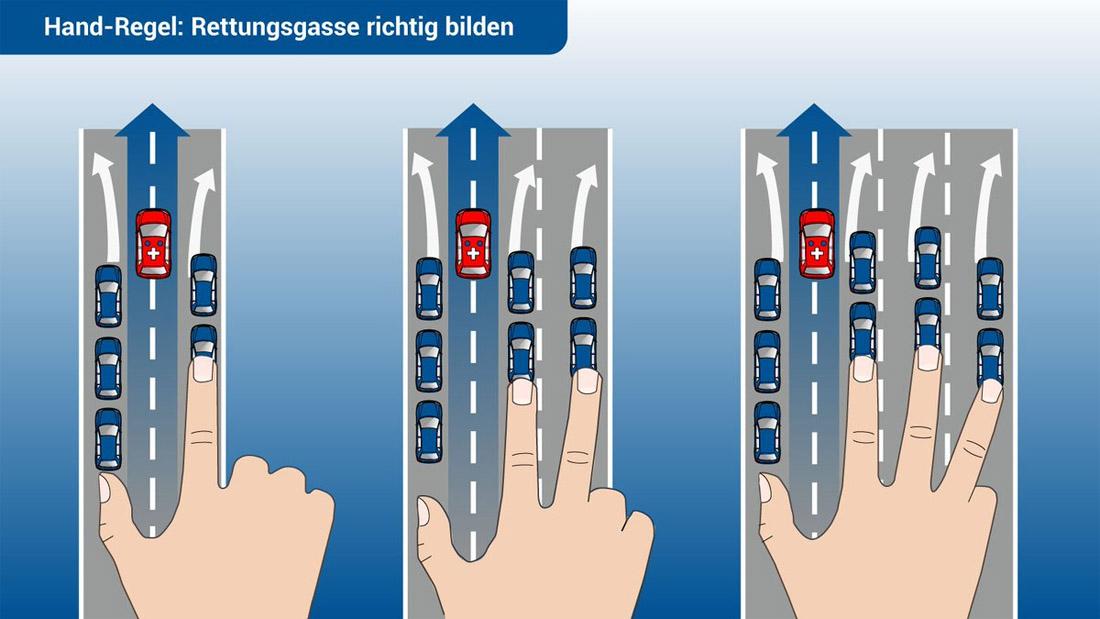 Hand-Regel: Rettungsgasse richtig bilden